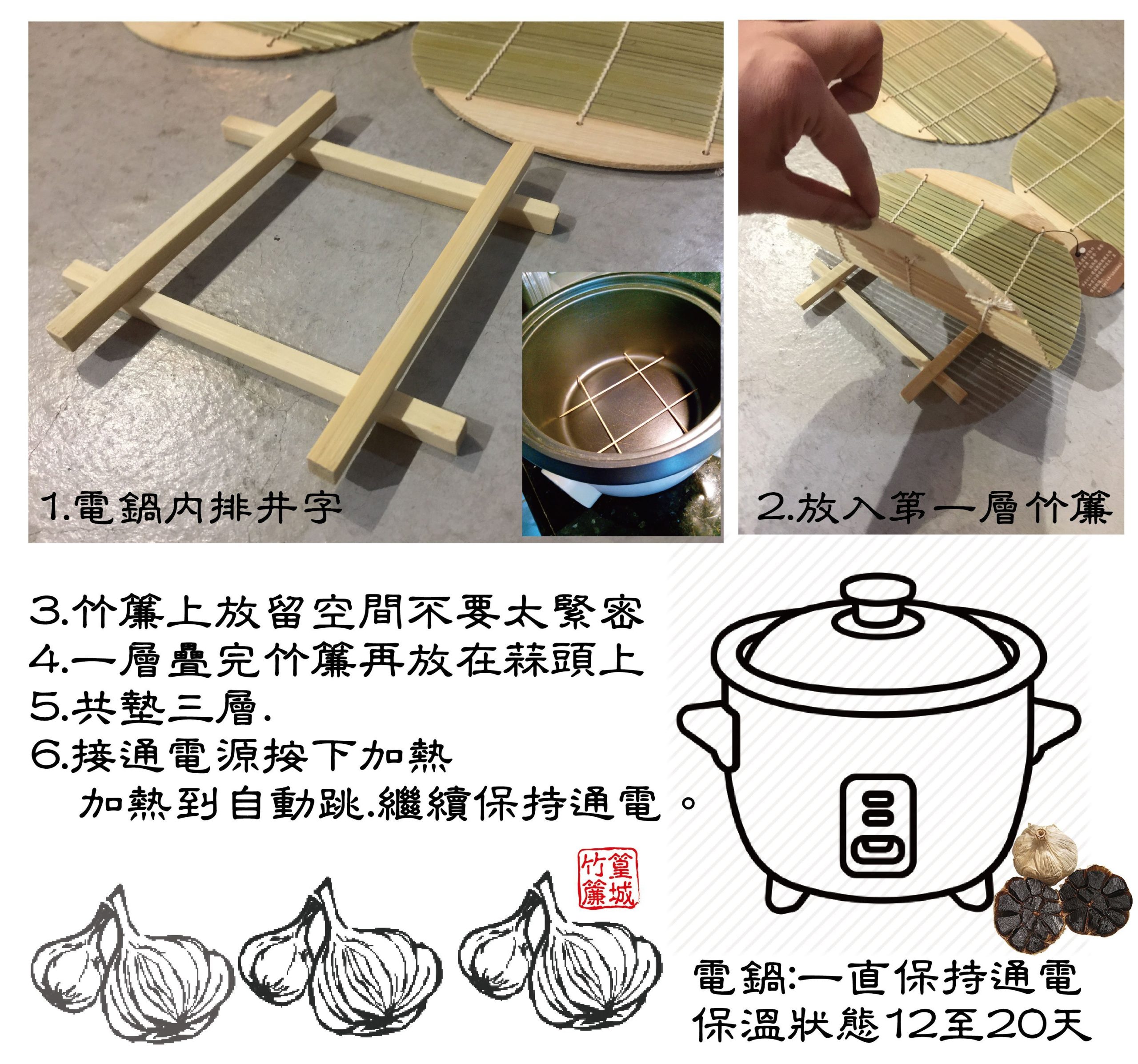 1.電鍋內排井字

2.放入第一層竹簾

3.竹簾上放留空間不要太緊密
4.一層疊完竹簾再放在蒜頭上
5.共墊三層.
6.接通電源按下加熱
加熱到自動跳.繼續保持通電。

篁城竹簾

電鍋:一直保持通電
保溫狀態12至20天